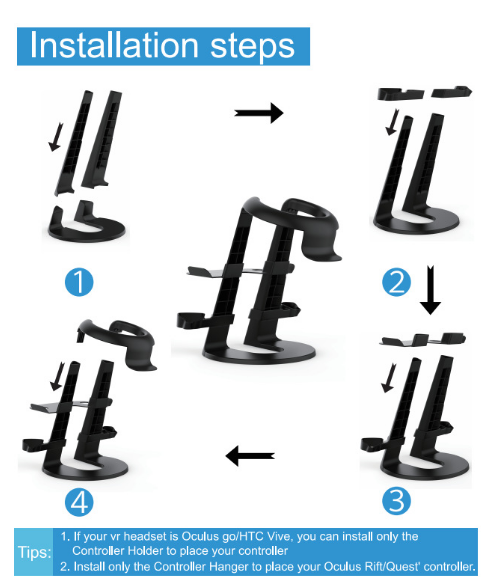 Installation steps

1

2

3

4

Tips:
1. If your vr headset is Oculus go/HTC Vive, you can install only the Controller Holder to place your controller
2. Install only the Controller Hanger to place your Oculus Rift/Quest' controller.