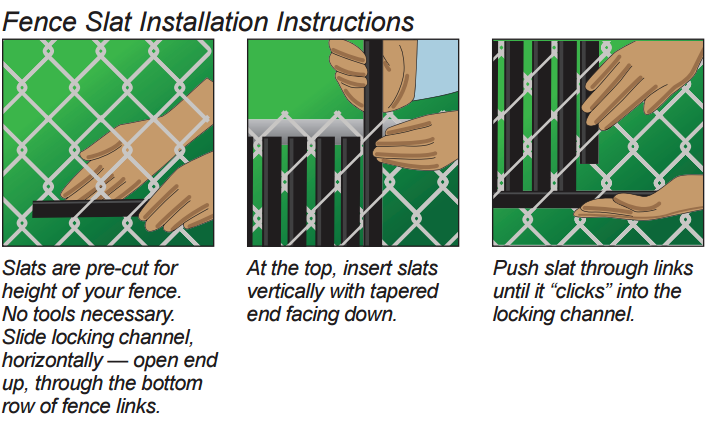 Fence Slat Installation Instructions

Slats are pre-cut for height of your fence. No tools necessary. Slide locking channel, horizontally — open end up, through the bottom row of fence links.

At the top, insert slats vertically with tapered end facing down.

Push slat through links until it “clicks” into the locking channel.