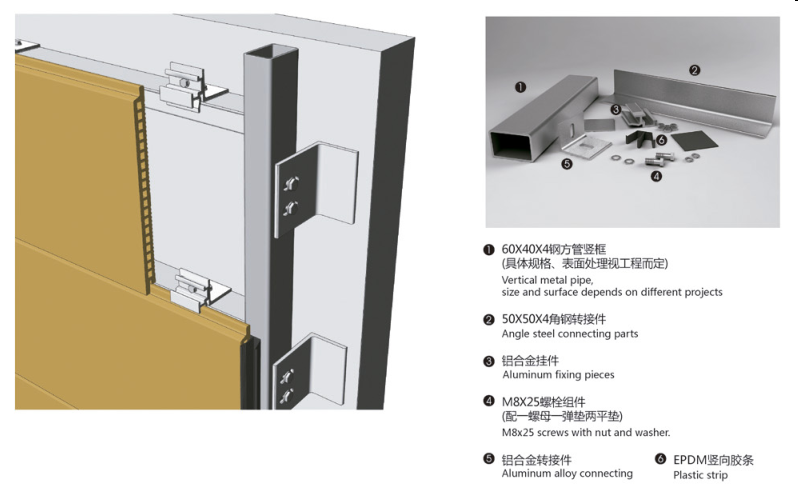 ❶ ❷ ❸ ❹ ❺ ❻

❶ 60X40X4钢方管竖框
(具体规格、表面处理视工程而定)
Vertical metal pipe,
size and surface depends on different projects

❷ 50X50X4角钢转接件
Angle steel connecting parts

❸ 铝合金挂件
Aluminum fixing pieces

❹ M8X25螺栓组件
(配一螺母一弹垫两平垫)
M8x25 screws with nut and washer.

❺ 铝合金转接件
Aluminum alloy connecting

❻ EPDM竖向胶条
Plastic strip