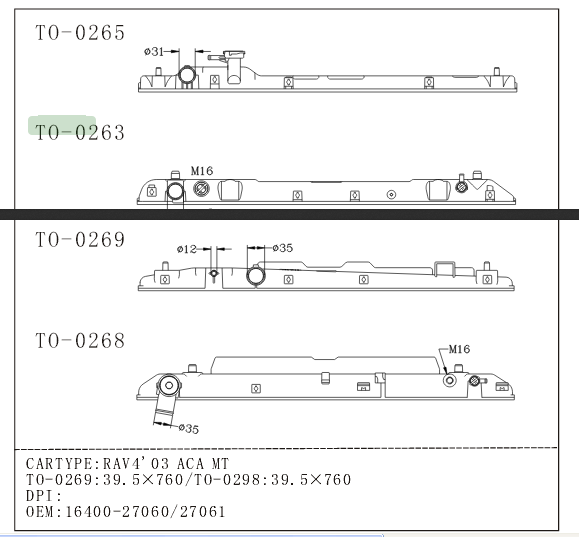 TO-0265

ø31

TO-0263

M16

TO-0269

ø12

ø35

TO-0268

M16

ø35

CARTYPE:RAV4'03 ACA MT
TO-0269:39.5×760/TO-0298:39.5×760
DPI:
OEM:16400-27060/27061