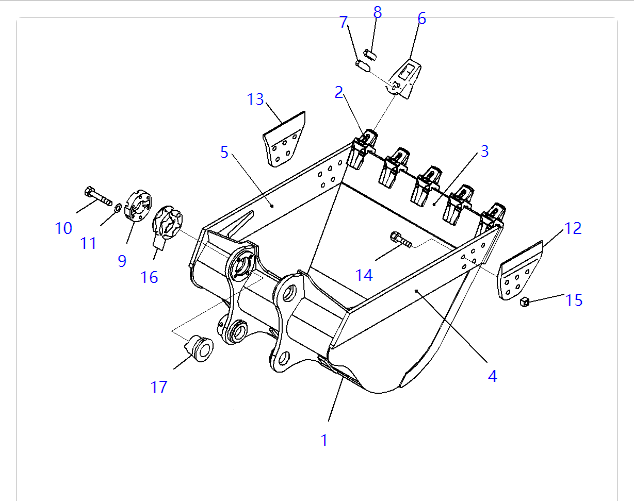 7
8
6
13
2
5
3
10
11
9
16
14
12
15
17
4
1