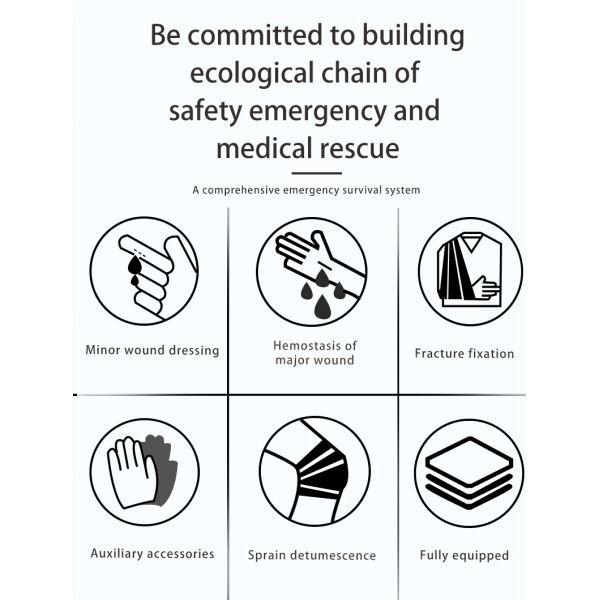 Be committed to building ecological chain of safety emergency and medical rescue

A comprehensive emergency survival system

Minor wound dressing

Hemostasis of major wound

Fracture fixation

Auxiliary accessories

Sprain detumescence

Fully equipped