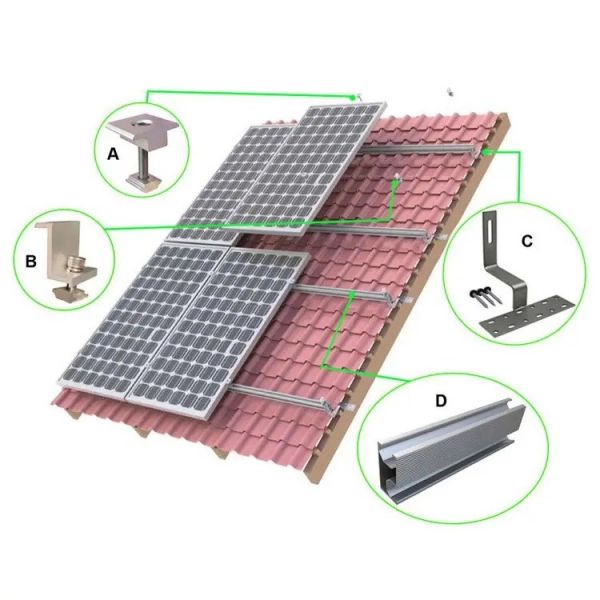 A

B

C

D