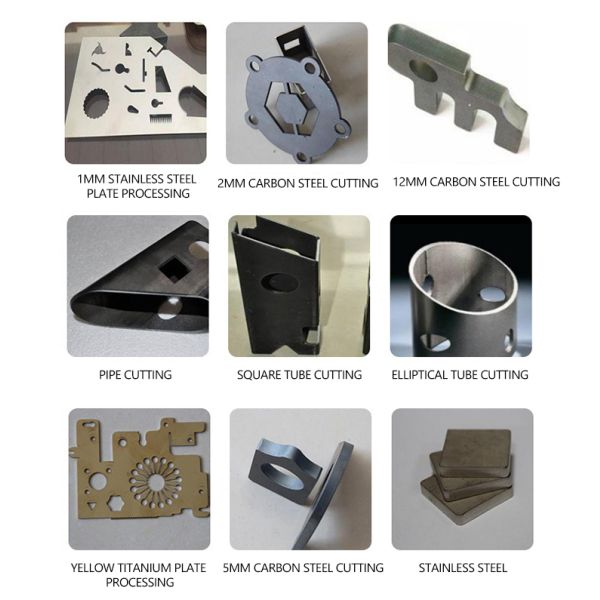 1MM STAINLESS STEEL PLATE PROCESSING

2MM CARBON STEEL CUTTING

12MM CARBON STEEL CUTTING

PIPE CUTTING

SQUARE TUBE CUTTING

ELLIPTICAL TUBE CUTTING

YELLOW TITANIUM PLATE PROCESSING

5MM CARBON STEEL CUTTING

STAINLESS STEEL