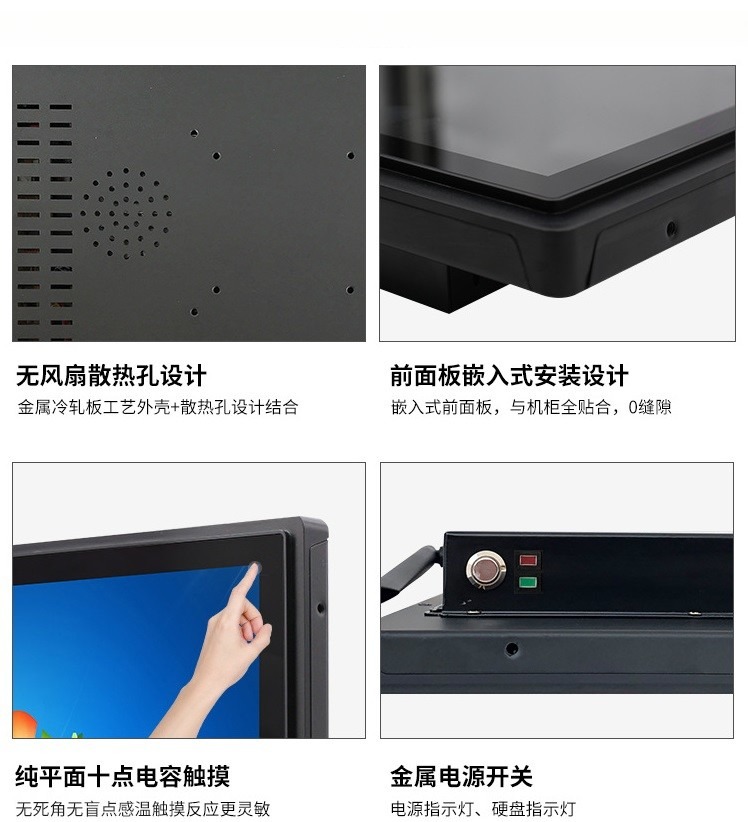 无风扇散热孔设计
金属冷轧板工艺外壳+散热孔设计结合

前面板嵌入式安装设计
嵌入式前面板，与机柜全贴合，0缝隙

纯平面十点电容触摸
无死角无盲点感温触摸反应更灵敏

金属电源开关
电源指示灯、硬盘指示灯