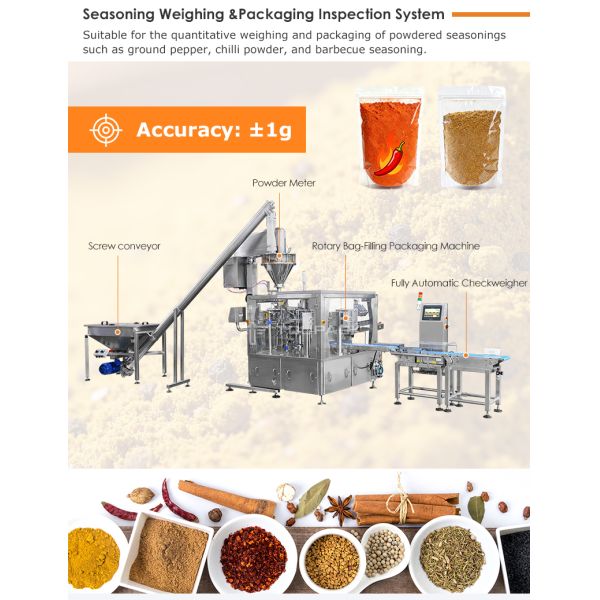 Seasoning Weighing &Packaging Inspection System

Suitable for the quantitative weighing and packaging of powdered seasonings such as ground pepper, chilli powder, and barbecue seasoning.

Accuracy: ±1g

Powder Meter

Screw conveyor

Rotary Bag-Filling Packaging Machine

Fully Automatic Checkweigher